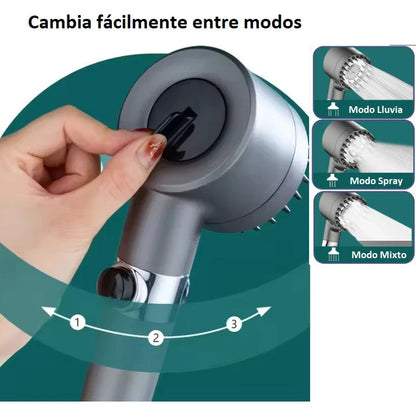 Cambia fácilmente entre modos

Modo Lluvia

Modo Spray

Modo Mixto

1

2

3